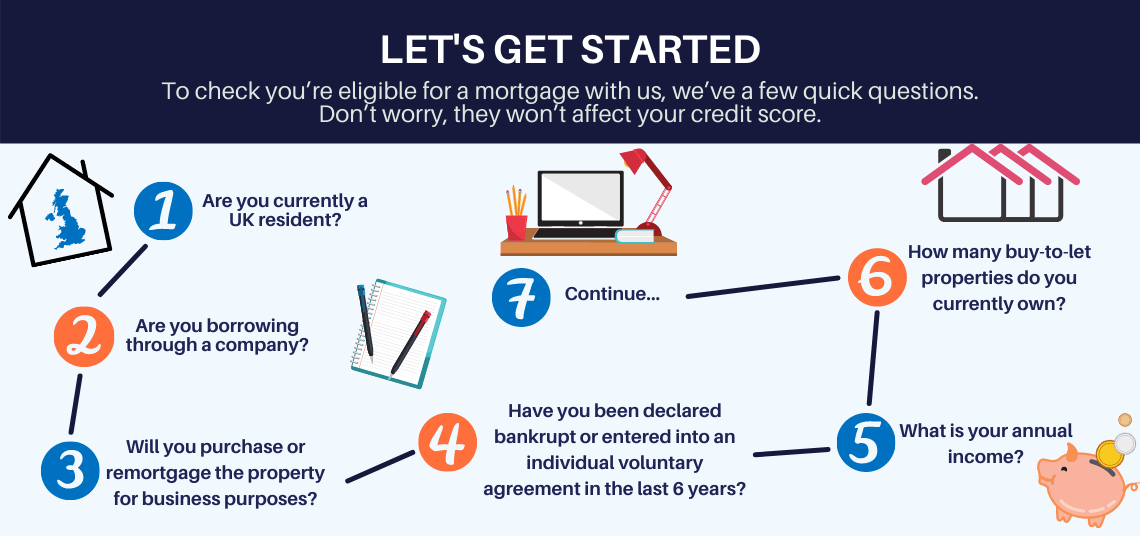 LET'S GET STARTED

To check you're eligible for a mortgage with us, we've a few quick questions. Don't worry, they won't affect your credit score.

1 Are you currently a UK resident?

2 Are you borrowing through a company?

3 Will you purchase or remortgage the property for business purposes?

4 Have you been declared bankrupt or entered into an individual voluntary agreement in the last 6 years?

5 What is your annual income?

6 How many buy-to-let properties do you currently own?

7 Continue...